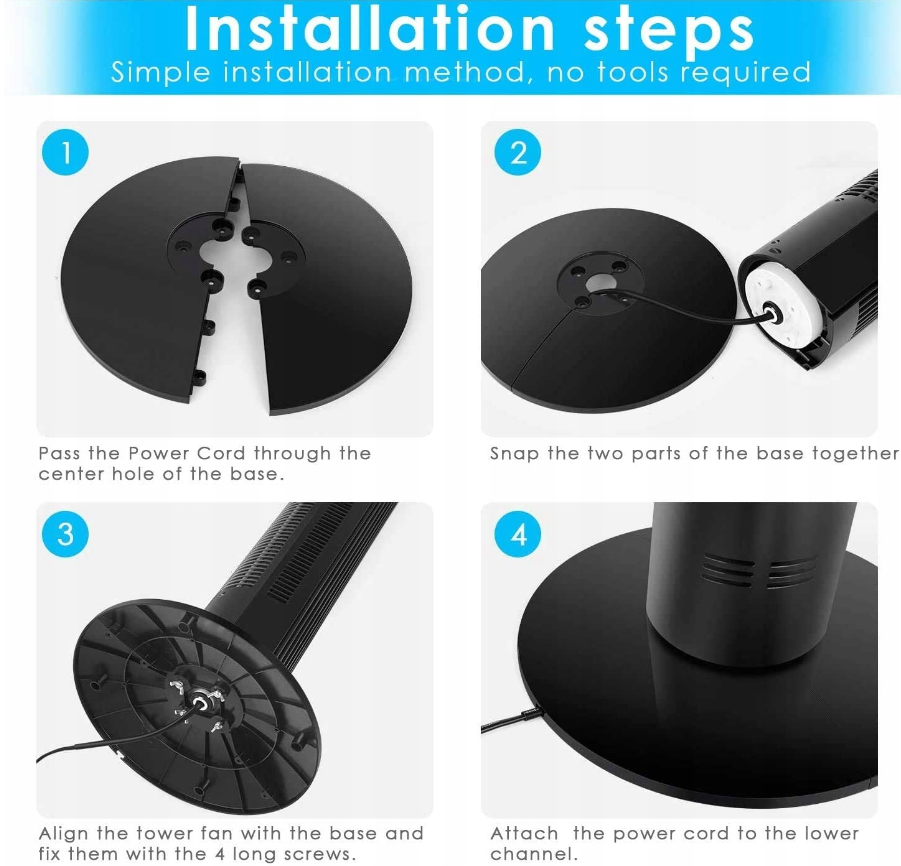 Installation steps
Simple installation method, no tools required

1

Pass the Power Cord through the center hole of the base.

2

Snap the two parts of the base together

3

Align the tower fan with the base and fix them with the 4 long screws.

4

Attach the power cord to the lower channel.