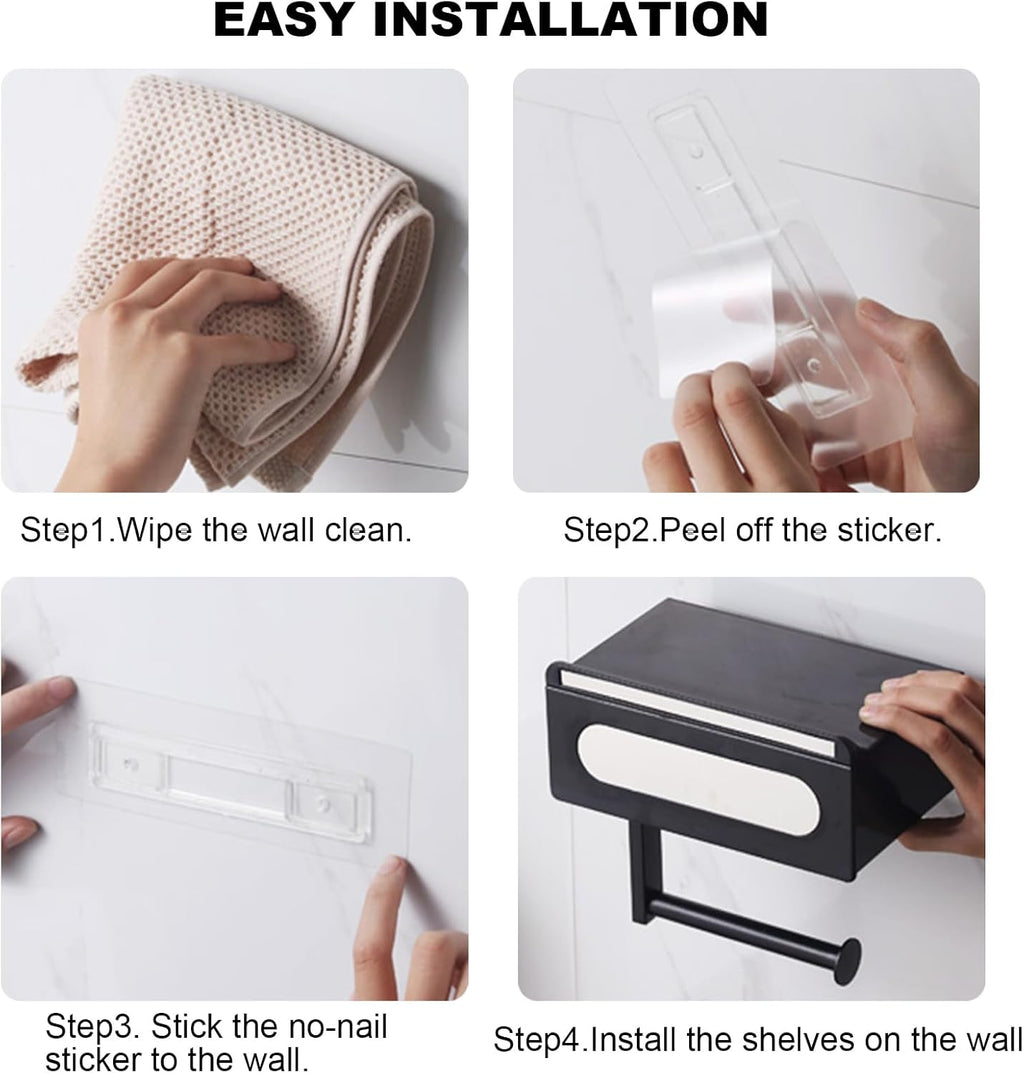 EASY INSTALLATION

Step1.Wipe the wall clean.

Step2.Peel off the sticker.

Step3. Stick the no-nail sticker to the wall.

Step4.Install the shelves on the wall