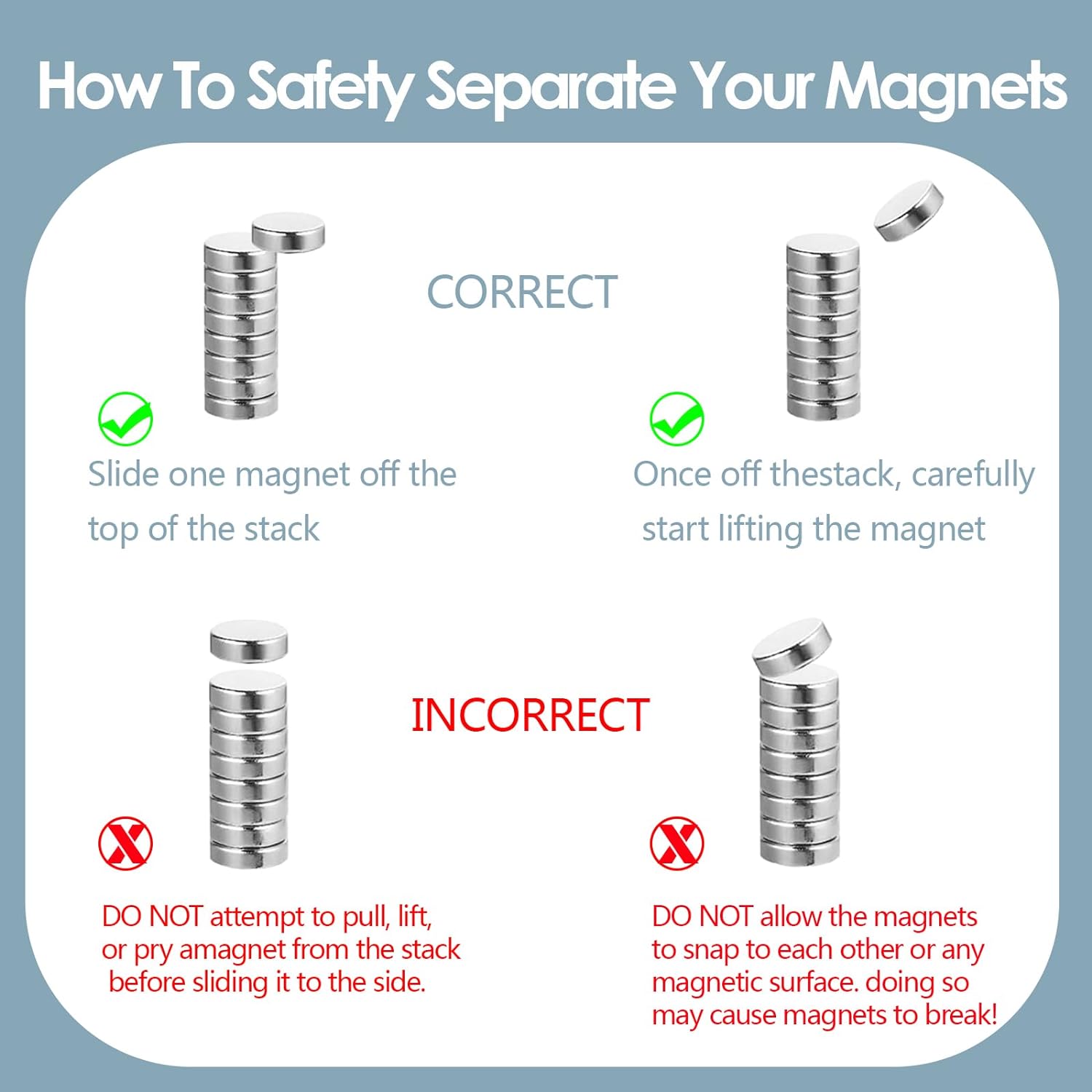 How To Safety Separate Your Magnets

CORRECT

Slide one magnet off the top of the stack

Once off thestack, carefully start lifting the magnet

INCORRECT

DO NOT attempt to pull, lift, or pry amagnet from the stack before sliding it to the side.

DO NOT allow the magnets to snap to each other or any magnetic surface. doing so may cause magnets to break!